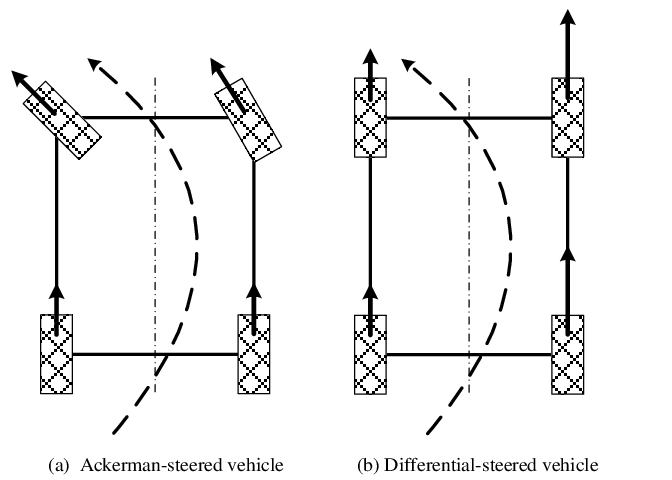 (a) Ackerman-steered vehicle

(b) Differential-steered vehicle